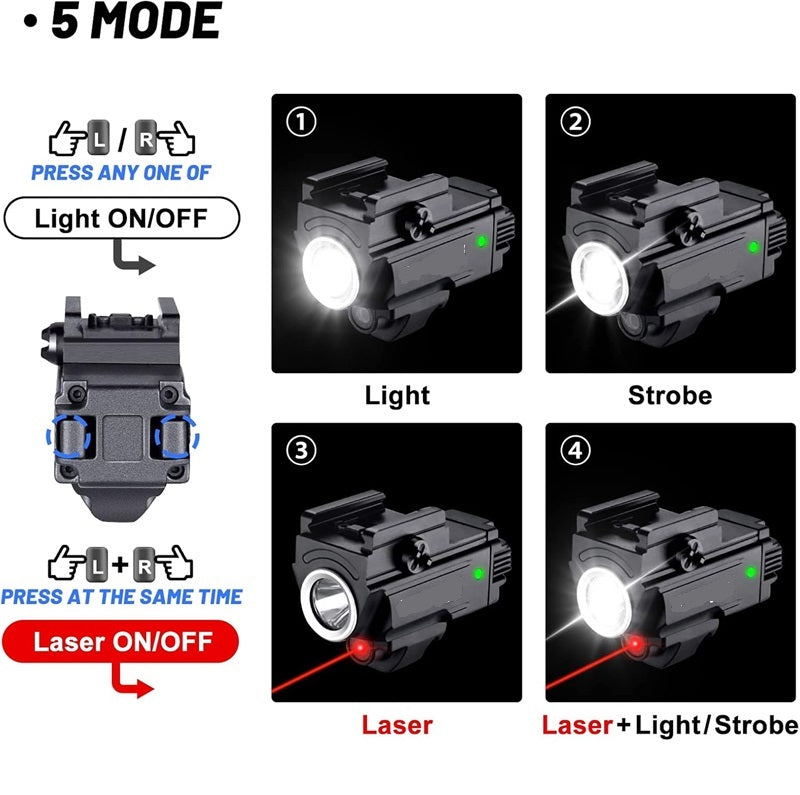 • 5 MODE

L / R
PRESS ANY ONE OF
Light ON/OFF

L + R
PRESS AT THE SAME TIME
Laser ON/OFF

①
Light

②
Strobe

③
Laser

④
Laser + Light / Strobe