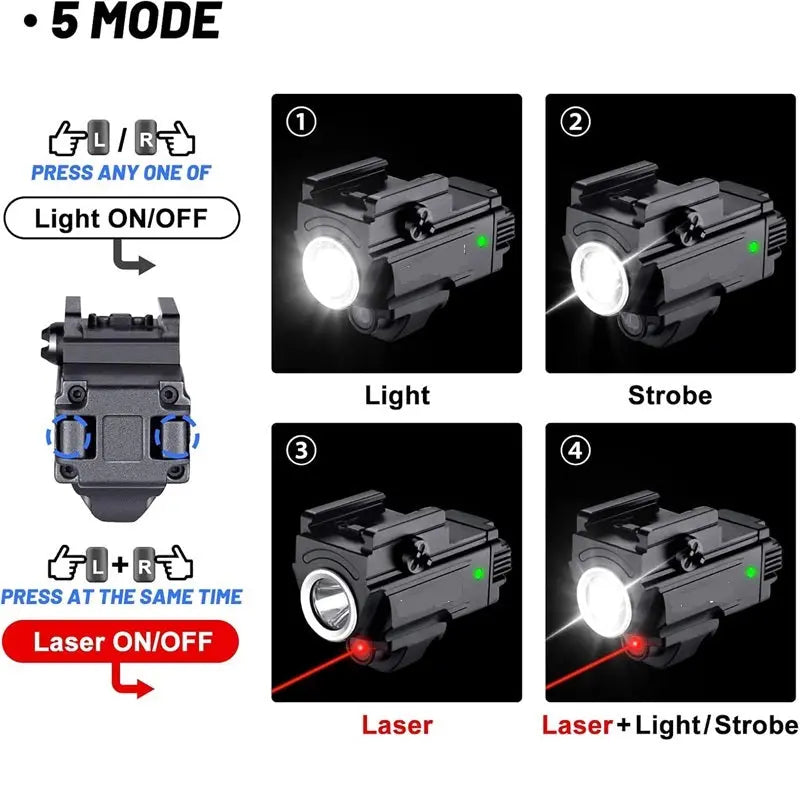 • 5 MODE

L / R
PRESS ANY ONE OF
Light ON/OFF

L + R
PRESS AT THE SAME TIME
Laser ON/OFF

①

Light

②

Strobe

③

Laser

④

Laser + Light / Strobe